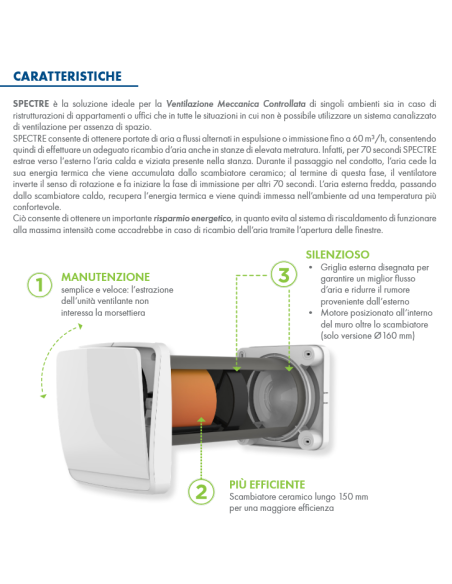 CARATTERISTICHE

SPECTRE è la soluzione ideale per la Ventilazione Meccanica Controllata di singoli ambienti sia in caso di ristrutturazioni di appartamenti o uffici che in tutte le situazioni in cui non è possibile utilizzare un sistema canalizzato di ventilazione per assenza di spazio.
SPECTRE consente di ottenere portate di aria a flussi alternati in espulsione o immissione fino a 60 m³/h, consentendo quindi di effettuare un adeguato ricambio d'aria anche in stanze di elevata metratura. Infatti, per 70 secondi SPECTRE estrae verso l'esterno l'aria calda e viziata presente nella stanza. Durante il passaggio nel condotto, l'aria cede la sua energia termica che viene accumulata dallo scambiatore ceramico; al termine di questa fase, il ventilatore inverte il senso di rotazione e fa iniziare la fase di immissione per altri 70 secondi. L'aria esterna fredda, passando dallo scambiatore caldo, recupera l'energia termica e viene quindi immessa nell'ambiente ad una temperatura più confortevole.
Ciò consente di ottenere un importante risparmio energetico, in quanto evita al sistema di riscaldamento di funzionare alla massima intensità come accadrebbe in caso di ricambio dell'aria tramite l'apertura delle finestre.

1 MANUTENZIONE
semplice e veloce: l'estrazione dell'unità ventilante non interessa la morsettiera

3 SILENZIOSO
• Griglia esterna disegnata per garantire un miglior flusso d'aria e ridurre il rumore proveniente dall'esterno
• Motore posizionato all'interno del muro oltre lo scambiatore (solo versione Ø160 mm)

2 PIÙ EFFICIENTE
Scambiatore ceramico lungo 150 mm per una maggiore efficienza