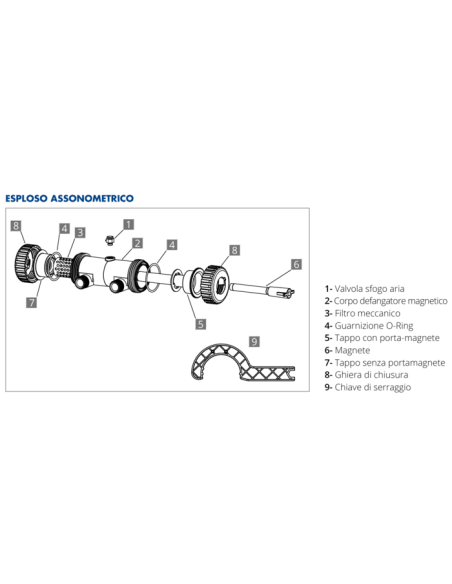 ESPLOSO ASSONOMETRICO

8
4
3
1
2
4
8
6
7
5
9

1- Valvola sfogo aria
2- Corpo defangatore magnetico
3- Filtro meccanico
4- Guarnizione O-Ring
5- Tappo con porta-magnete
6- Magnete
7- Tappo senza portamagnete
8- Ghiera di chiusura
9- Chiave di serraggio