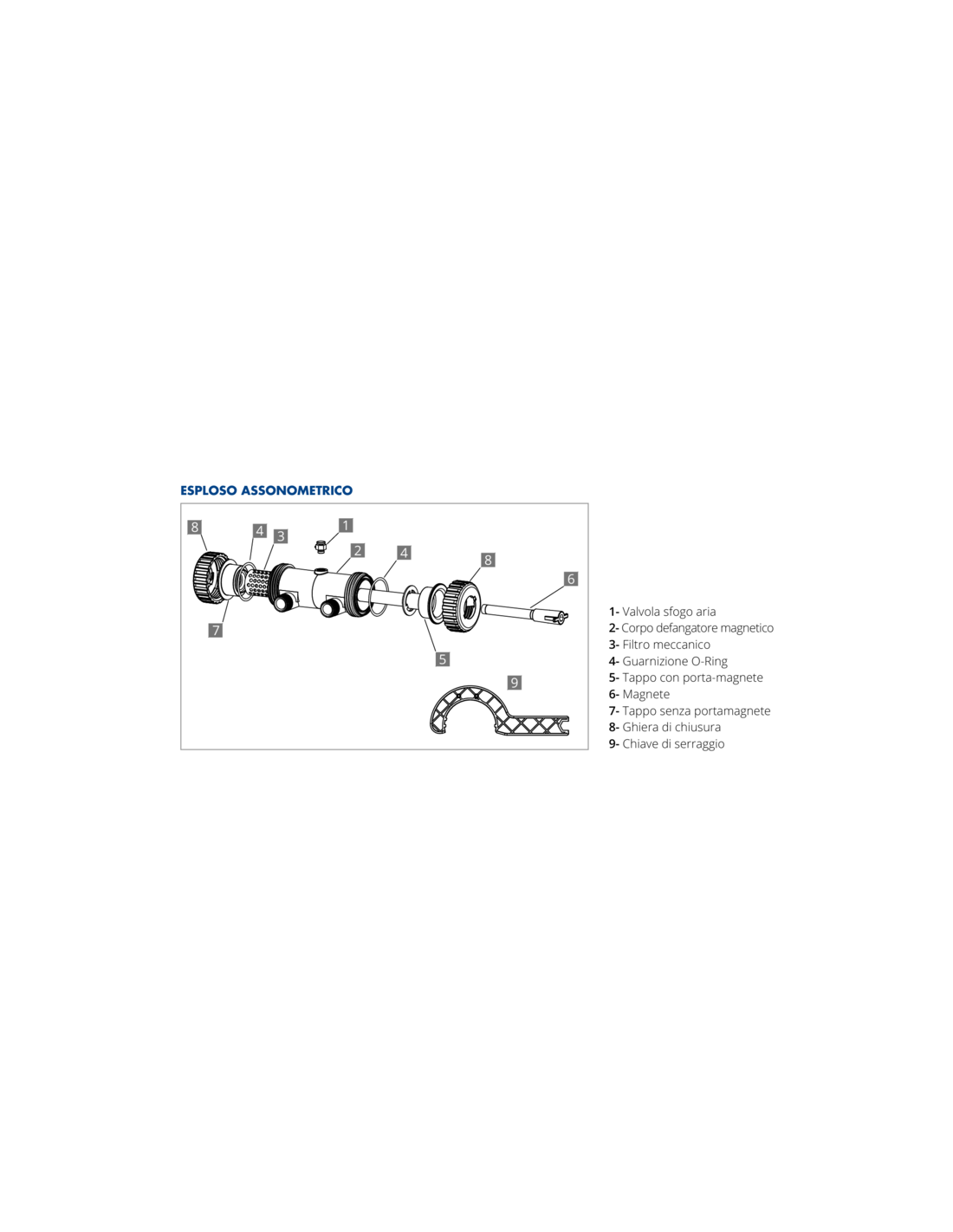 ESPLOSO ASSONOMETRICO

8 4 3 1 2 4 8 6 7 5 9

1- Valvola sfogo aria
2- Corpo defangatore magnetico
3- Filtro meccanico
4- Guarnizione O-Ring
5- Tappo con porta-magnete
6- Magnete
7- Tappo senza portamagnete
8- Ghiera di chiusura
9- Chiave di serraggio