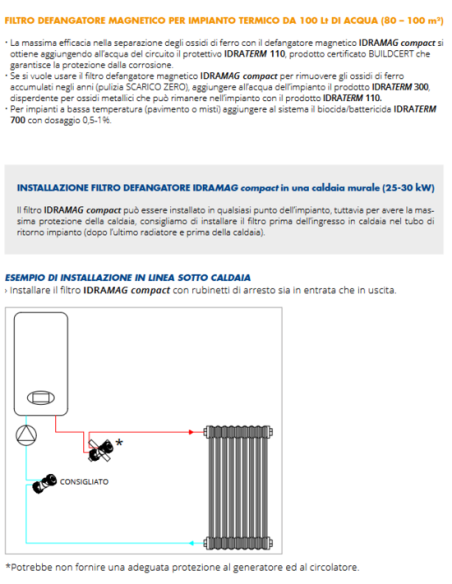 FILTRO DEFANGATORE MAGNETICO PER IMPIANTO TERMICO DA 100 Lt DI ACQUA (80 – 100 m²)

• La massima efficacia nella separazione degli ossidi di ferro con il defangatore magnetico IDRAMAG compact si ottiene aggiungendo all'acqua del circuito il protettivo IDRATERM 110, prodotto certificato BUILDCERT che garantisce la protezione dalla corrosione.
• Se si vuole usare il filtro defangatore magnetico IDRAMAG compact per rimuovere gli ossidi di ferro accumulati negli anni (pulizia SCARICO ZERO), aggiungere all'acqua dell'impianto il prodotto IDRATERM 300, disperdente per ossidi metallici che può rimanere nell'impianto con il prodotto IDRATERM 110.
• Per impianti a bassa temperatura (pavimento o misti) aggiungere al sistema il biocida/battericida IDRATERM 700 con dosaggio 0,5-1%.

INSTALLAZIONE FILTRO DEFANGATORE IDRAMAG compact in una caldaia murale (25-30 kW)

Il filtro IDRAMAG compact può essere installato in qualsiasi punto dell'impianto, tuttavia per avere la massima protezione della caldaia, consigliamo di installare il filtro prima dell'ingresso in caldaia nel tubo di ritorno impianto (dopo l'ultimo radiatore e prima della caldaia).

ESEMPIO DI INSTALLAZIONE IN LINEA SOTTO CALDAIA
› Installare il filtro IDRAMAG compact con rubinetti di arresto sia in entrata che in uscita.

*

CONSIGLIATO

*Potrebbe non fornire una adeguata protezione al generatore ed al circolatore.